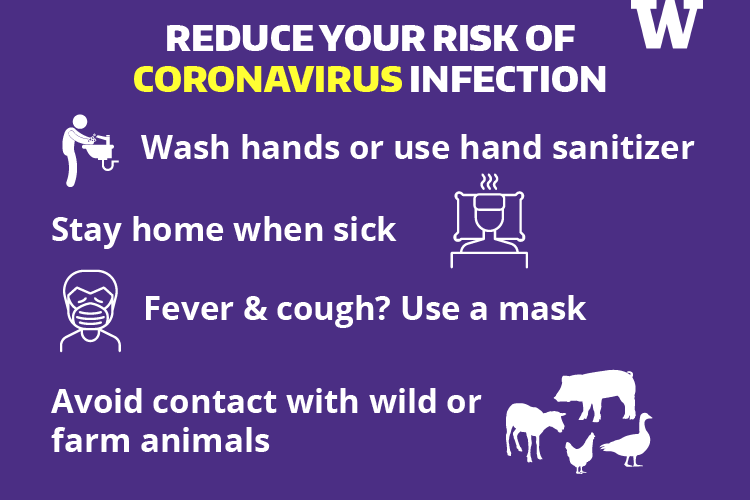 W

REDUCE YOUR RISK OF CORONAVIRUS INFECTION

Wash hands or use hand sanitizer

Stay home when sick

Fever & cough? Use a mask

Avoid contact with wild or farm animals